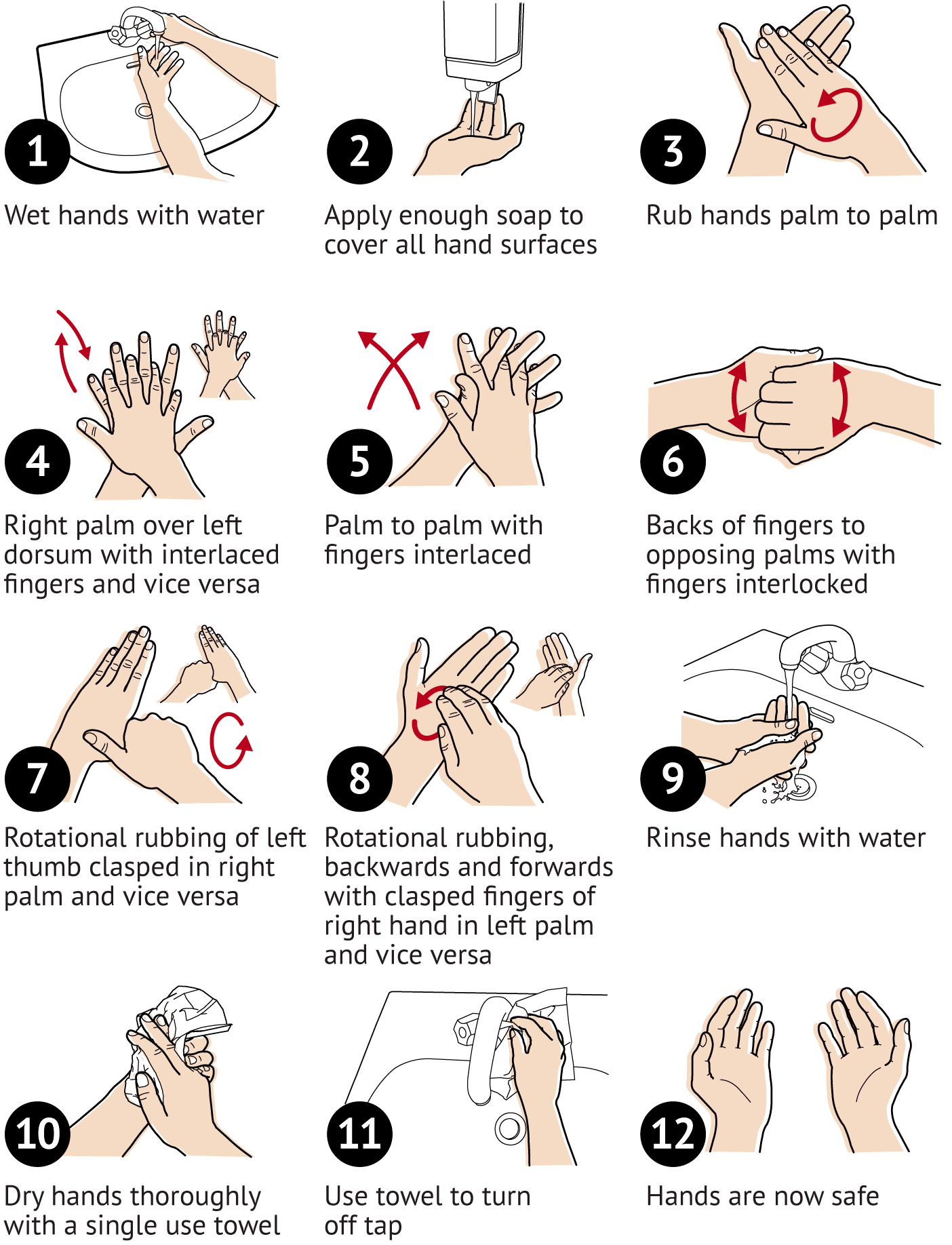 1
Wet hands with water

2
Apply enough soap to cover all hand surfaces

3
Rub hands palm to palm

4
Right palm over left dorsum with interlaced fingers and vice versa

5
Palm to palm with fingers interlaced

6
Backs of fingers to opposing palms with fingers interlocked

7
Rotational rubbing of left thumb clasped in right palm and vice versa

8
Rotational rubbing, backwards and forwards with clasped fingers of right hand in left palm and vice versa

9
Rinse hands with water

10
Dry hands thoroughly with a single use towel

11
Use towel to turn off tap

12
Hands are now safe